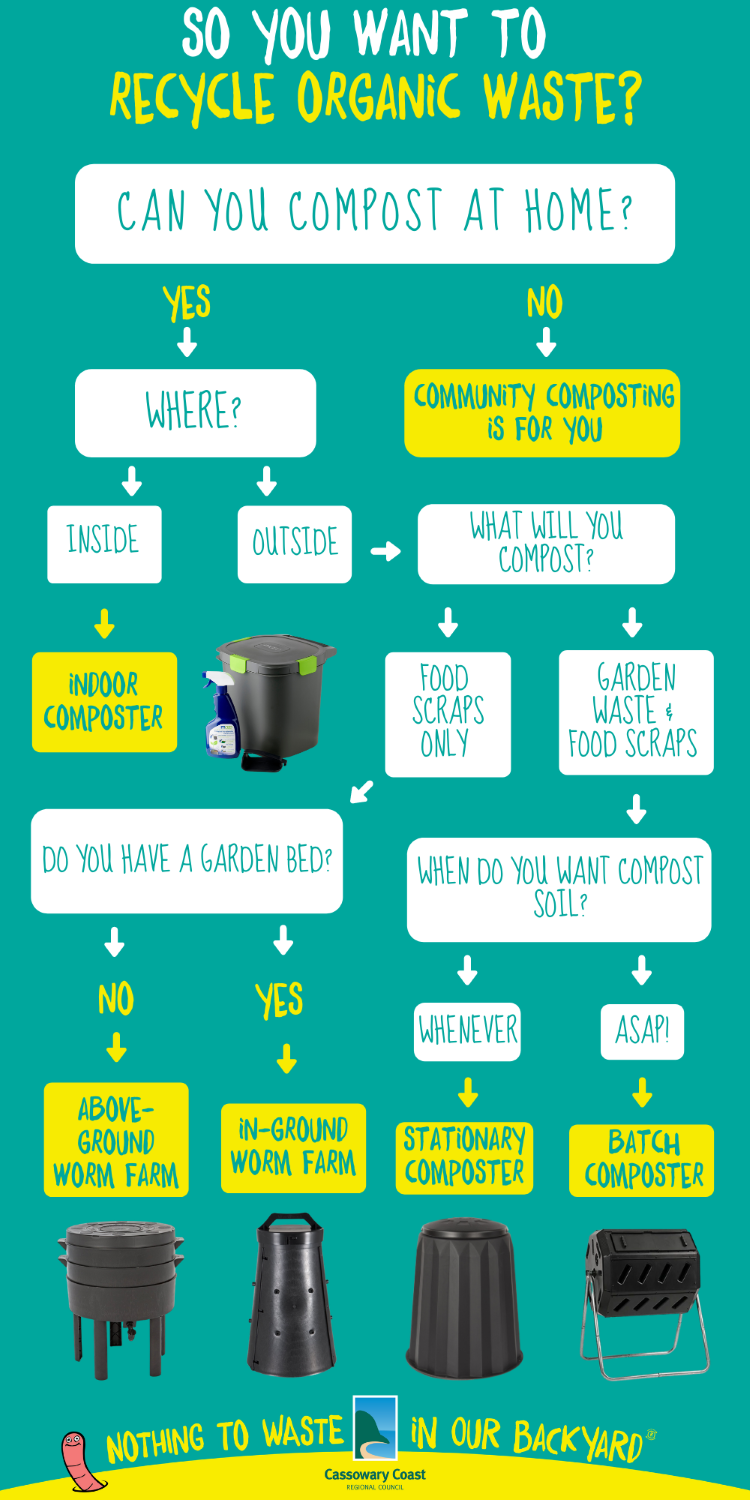 SO YOU WANT TO
RECYCLE ORGANIC WASTE?

CAN YOU COMPOST AT HOME?

YES

NO

WHERE?

COMMUNITY COMPOSTING IS FOR YOU

INSIDE

OUTSIDE

WHAT WILL YOU COMPOST?

INDOOR COMPOSTER

FOOD SCRAPS ONLY

GARDEN WASTE & FOOD SCRAPS

DO YOU HAVE A GARDEN BED?

WHEN DO YOU WANT COMPOST SOIL?

NO

YES

WHENEVER

ASAP!

ABOVE-GROUND WORM FARM

IN-GROUND WORM FARM

STATIONARY COMPOSTER

BATCH COMPOSTER

NOTHING TO WASTE IN OUR BACKYARD

Cassowary Coast
REGIONAL COUNCIL